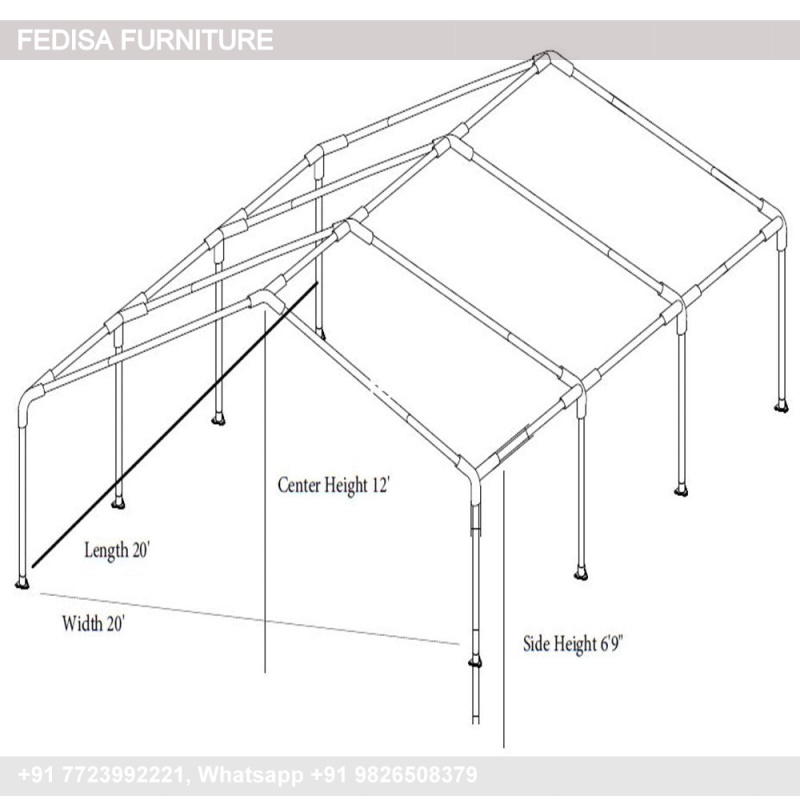 FEDISA FURNITURE

Center Height 12'

Length 20'

Width 20'

Side Height 6'9"

+91 7723992221, Whatsapp +91 9826508379